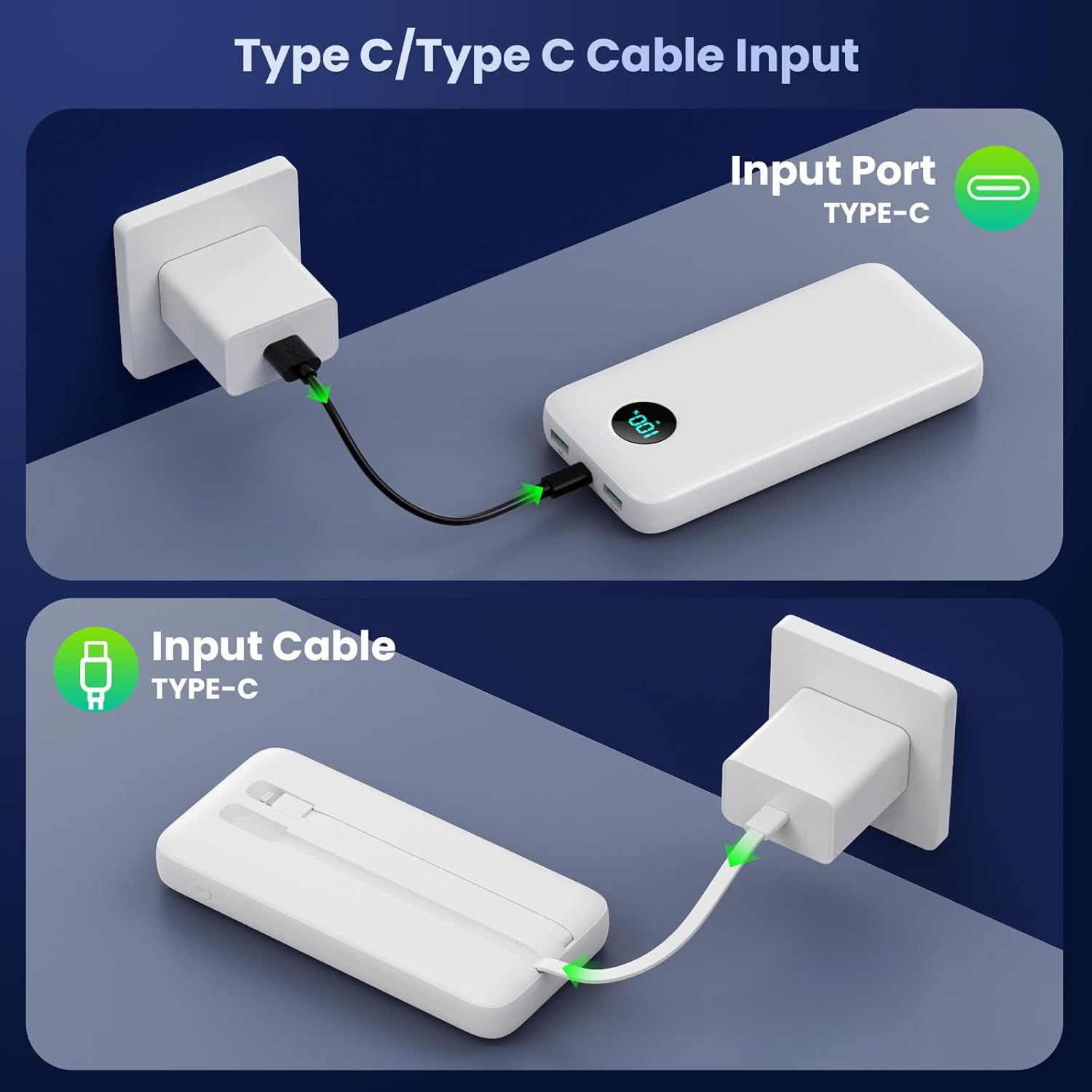 Type C/Type C Cable Input

Input Port
TYPE-C

100

Input Cable
TYPE-C