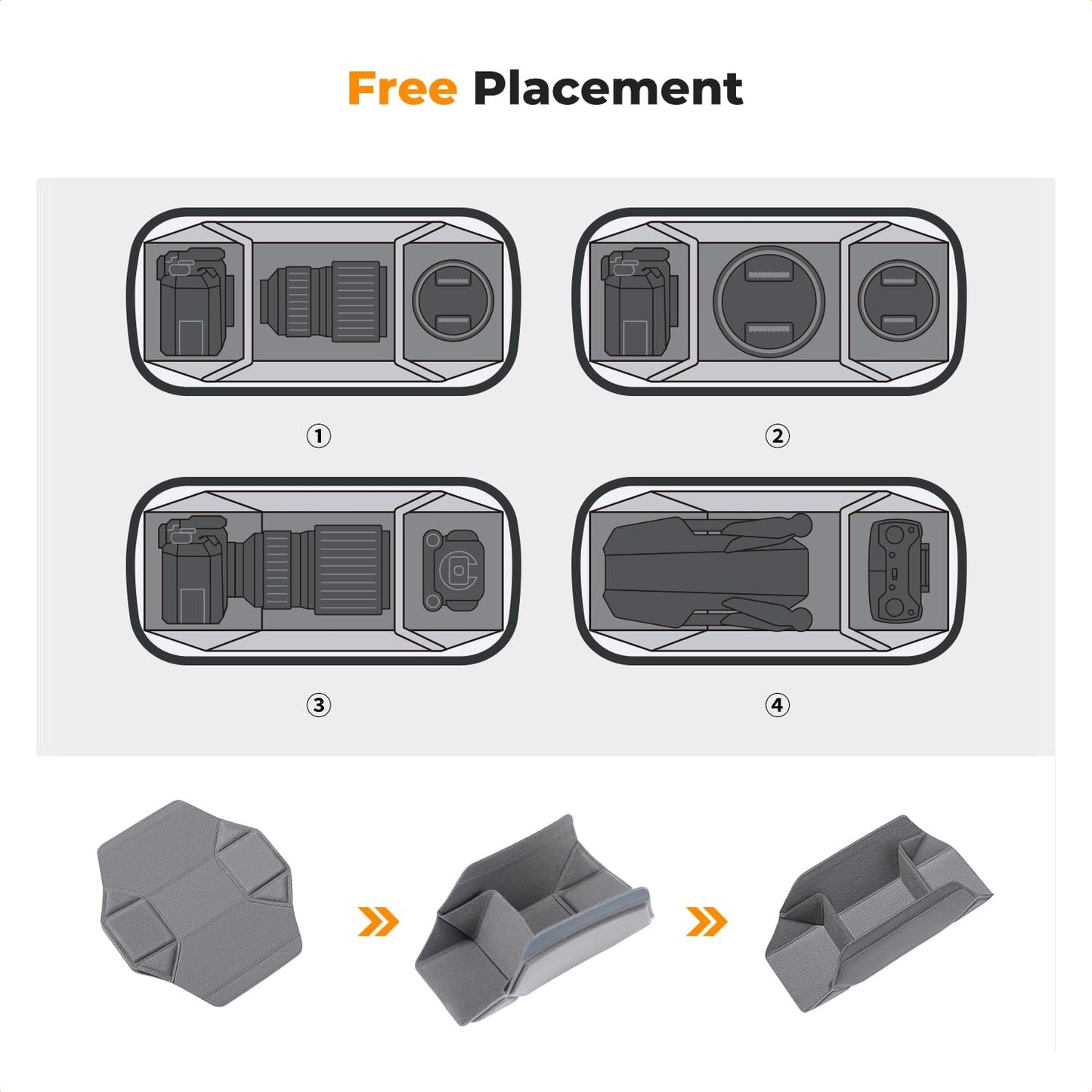 Free Placement

①

②

③

④