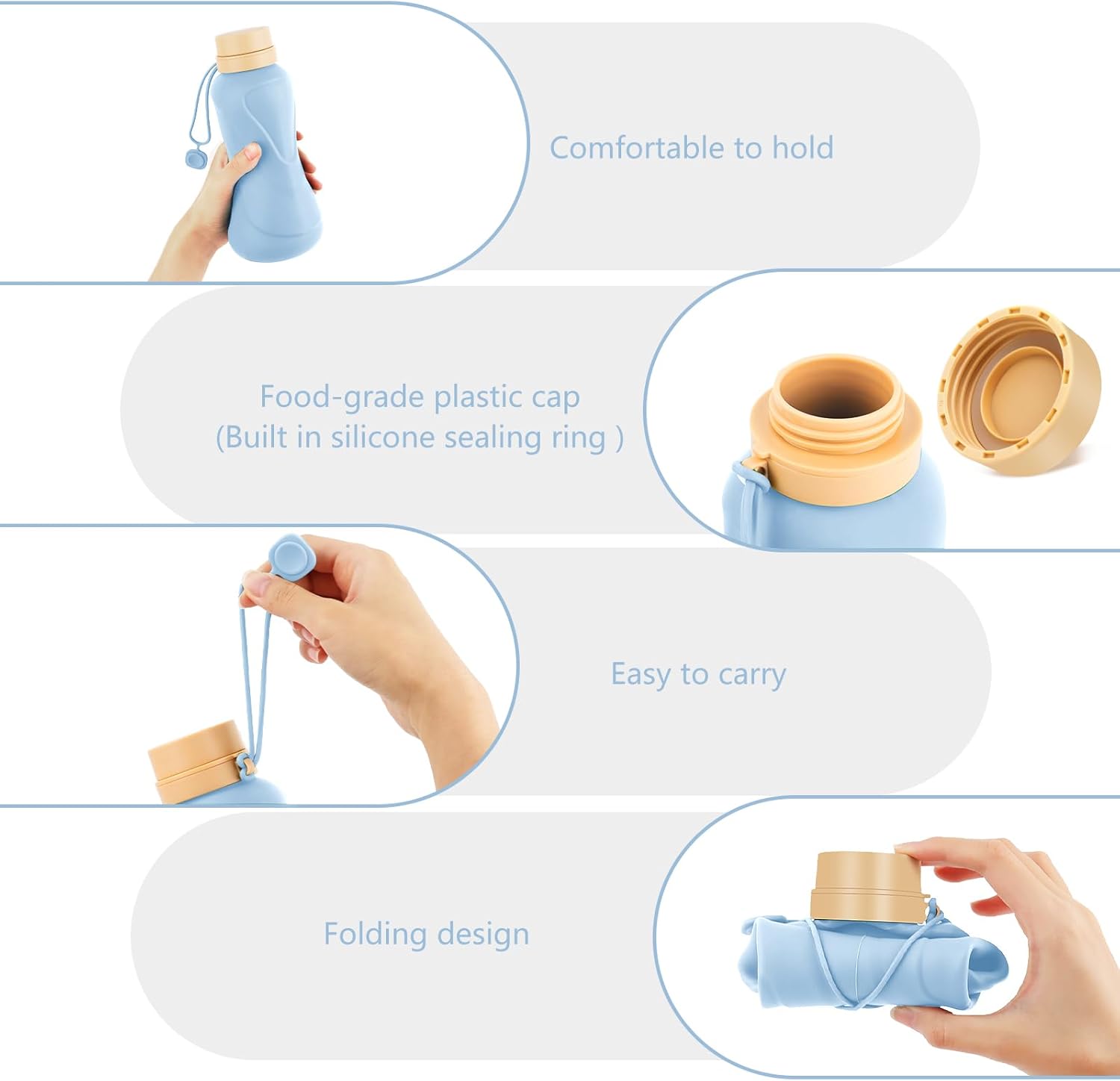 Comfortable to hold

Food-grade plastic cap
(Built in silicone sealing ring )

Easy to carry

Folding design