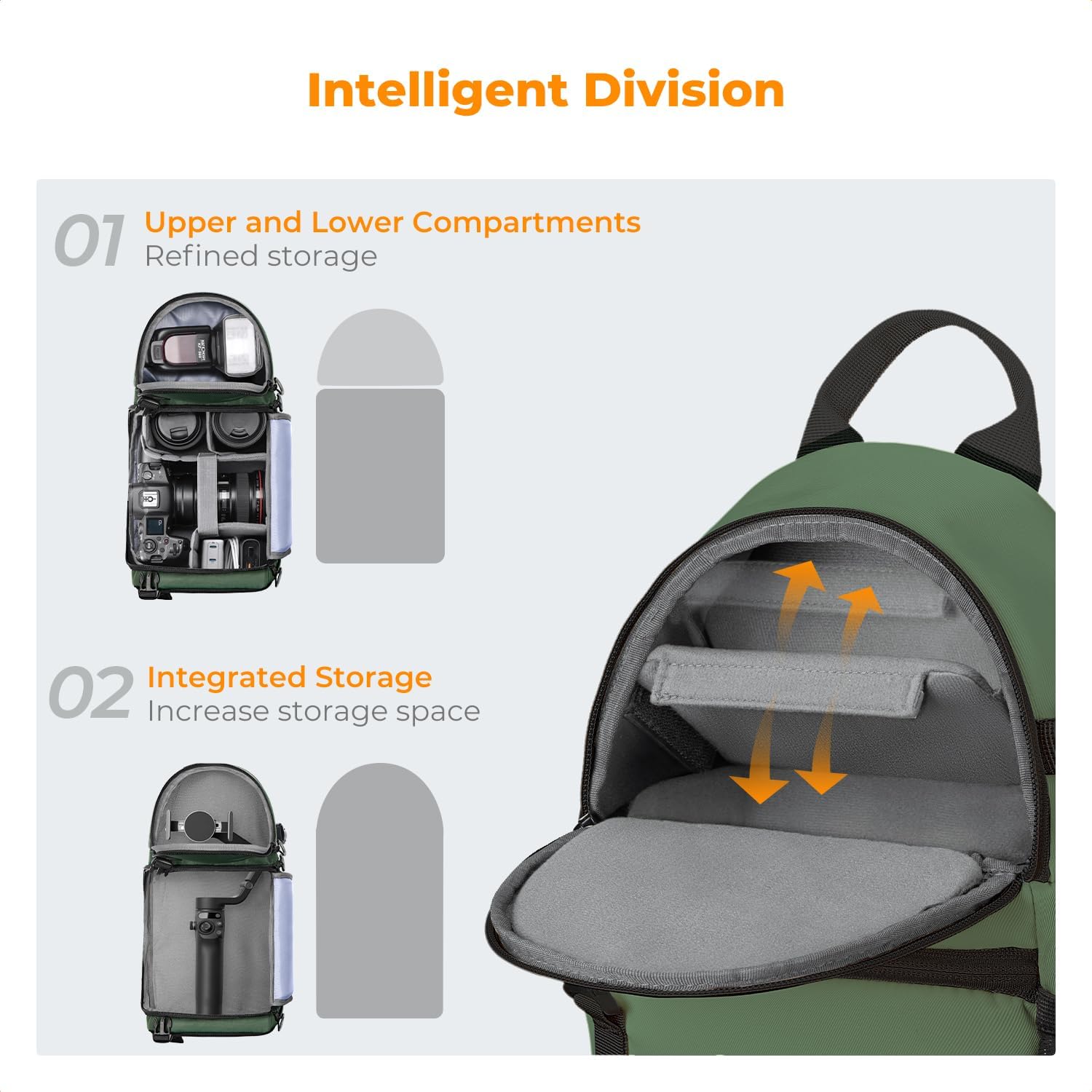 Intelligent Division

01 Upper and Lower Compartments
Refined storage

02 Integrated Storage
Increase storage space