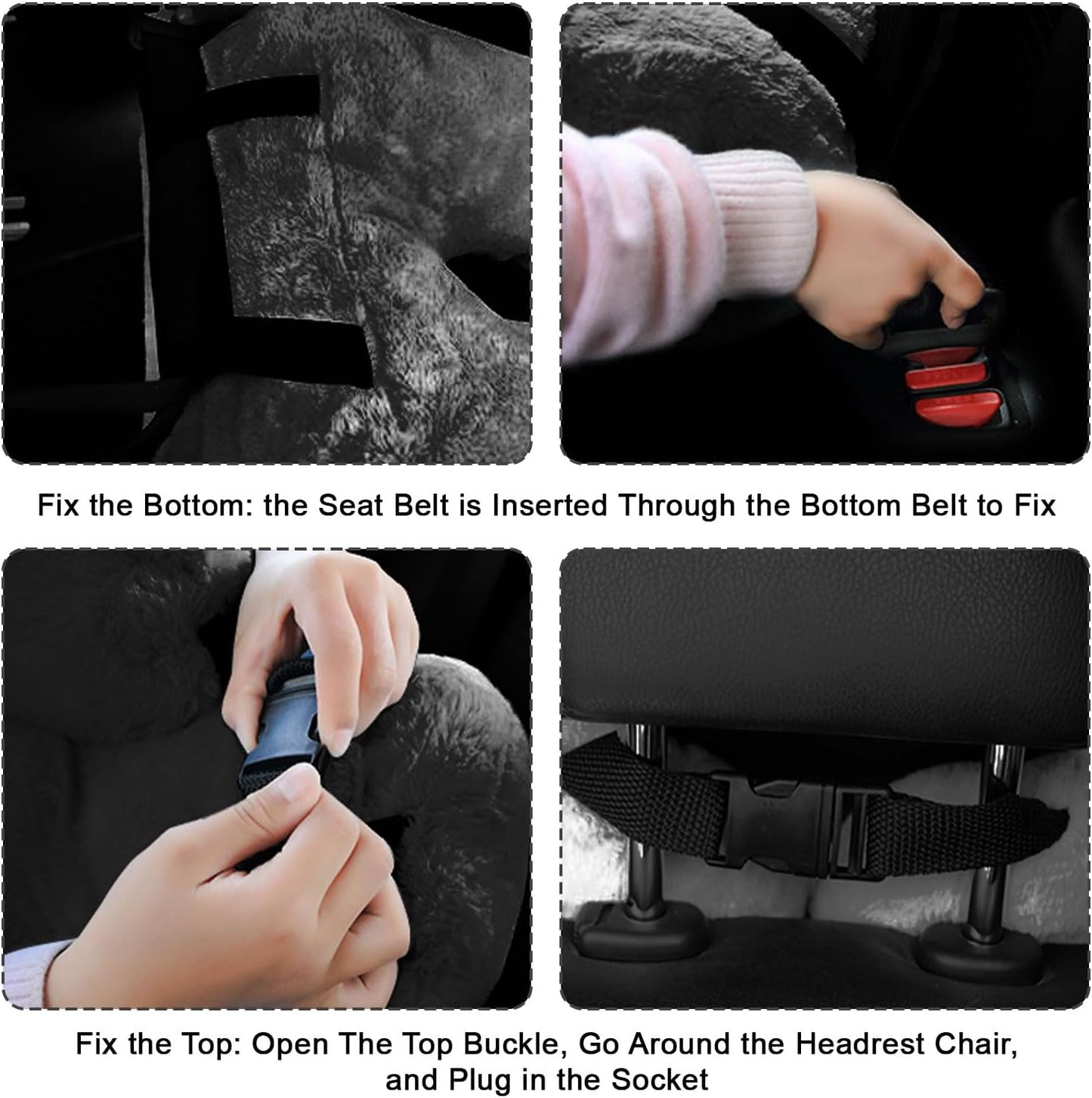 Fix the Bottom: the Seat Belt is Inserted Through the Bottom Belt to Fix

Fix the Top: Open The Top Buckle, Go Around the Headrest Chair, and Plug in the Socket