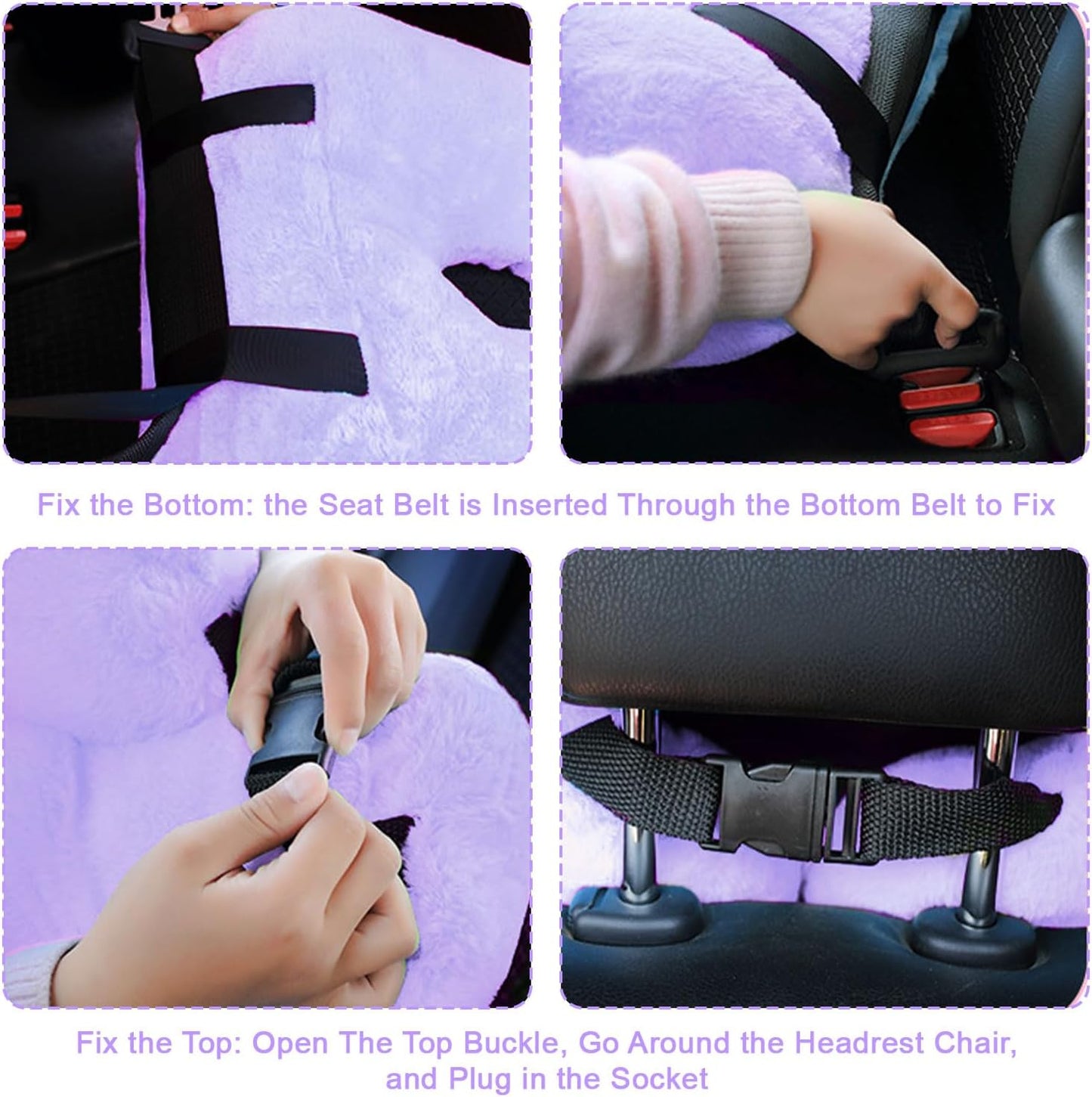 Fix the Bottom: the Seat Belt is Inserted Through the Bottom Belt to Fix

Fix the Top: Open The Top Buckle, Go Around the Headrest Chair, and Plug in the Socket